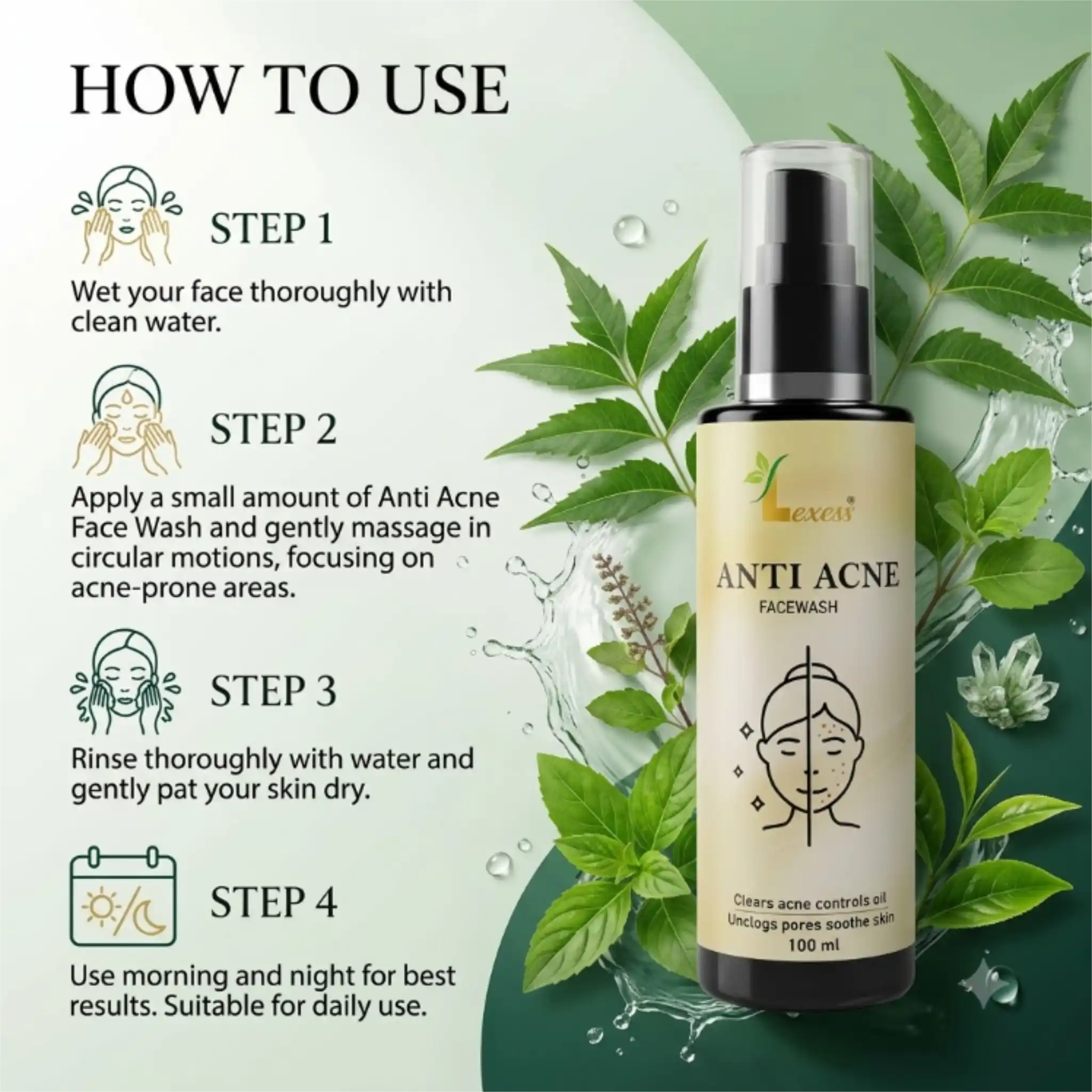 HOW TO USE

STEP 1

Wet your face thoroughly with clean water.

STEP 2

Apply a small amount of Anti Acne Face Wash and gently massage in circular motions, focusing on acne-prone areas.

STEP 3

Rinse thoroughly with water and gently pat your skin dry.

STEP 4

Use morning and night for best results. Suitable for daily use.

Lexess®

ANTI ACNE
FACEWASH

Clears acne controls oil
Unclogs pores soothe skin
100 ml